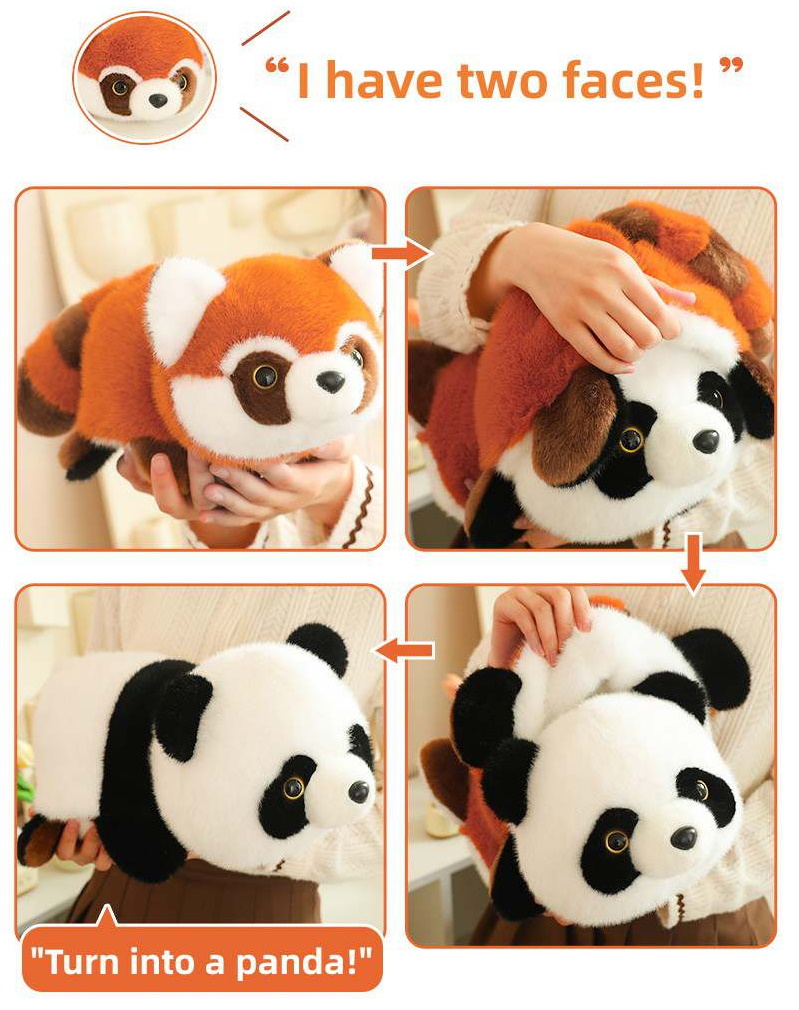 “I have two faces! ”

"Turn into a panda!"